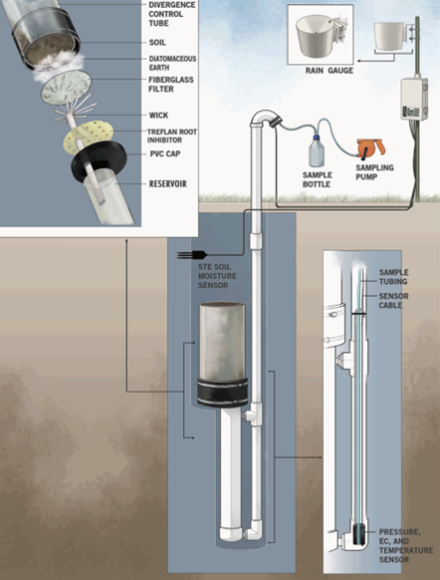 DIVERGENCE CONTROL TUBE
SOIL
DIATOMACEOUS EARTH
FIBERGLASS FILTER
WICK
TREFLAN ROOT INHIBITOR
PVC CAP
RESERVOIR

RAIN GAUGE
Em50
SAMPLE BOTTLE
SAMPLING PUMP

5TE SOIL MOISTURE SENSOR

SAMPLE TUBING
SENSOR CABLE
PRESSURE, EC, AND TEMPERATURE SENSOR